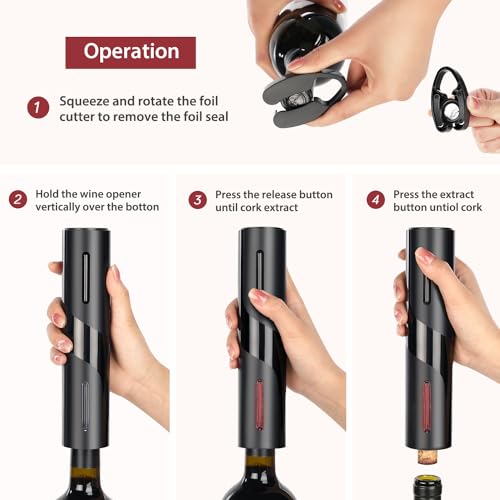 Operation

1 Squeeze and rotate the foil cutter to remove the foil seal

2 Hold the wine opener vertically over the botton

3 Press the release button until cork extract

4 Press the extract button untiol cork