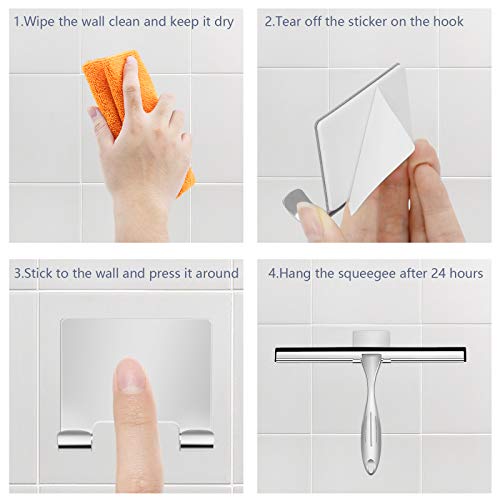 1.Wipe the wall clean and keep it dry

2.Tear off the sticker on the hook

3.Stick to the wall and press it around

4.Hang the squeegee after 24 hours