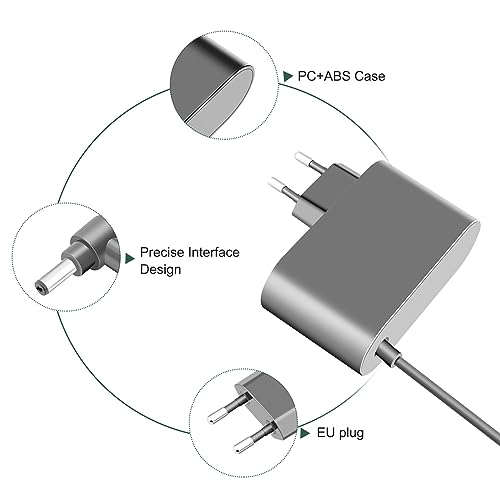 PC+ABS Case

Precise Interface Design

EU plug