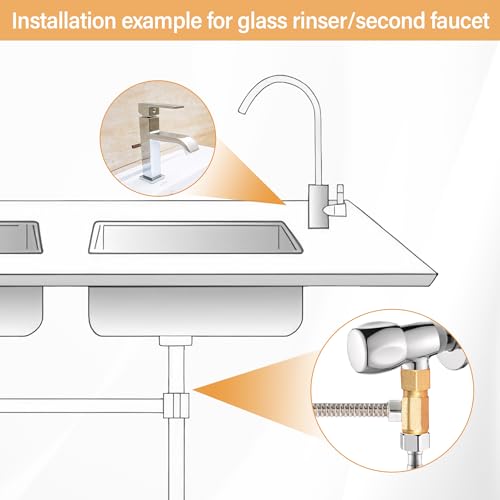 Installation example for glass rinser/second faucet