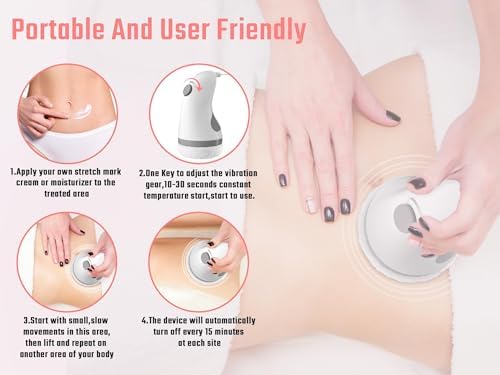 Portable And User Friendly

1.Apply your own stretch mark cream or moisturizer to the treated area

2.One Key to adjust the vibration gear,10-30 seconds constant temperature start,start to use.

3.Start with small,slow movements in this area, then lift and repeat on another area of your body

4.The device will automatically turn off every 15 minutes at each site