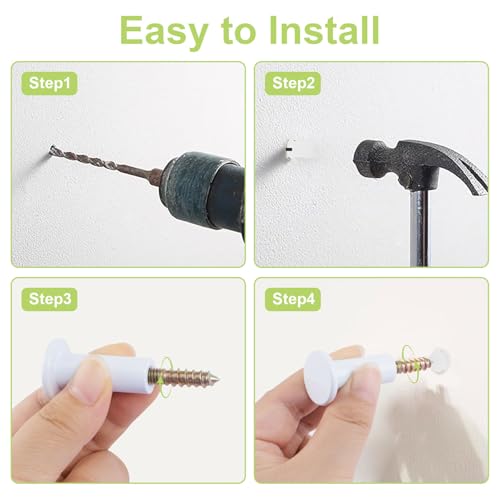 Easy to Install

Step1

Step2

Step3

Step4