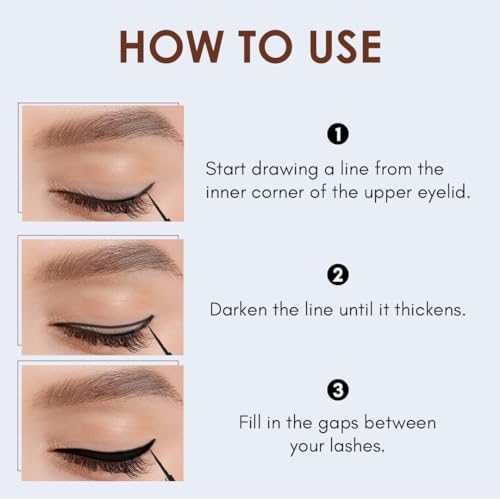 HOW TO USE

1
Start drawing a line from the inner corner of the upper eyelid.

2
Darken the line until it thickens.

3
Fill in the gaps between your lashes.