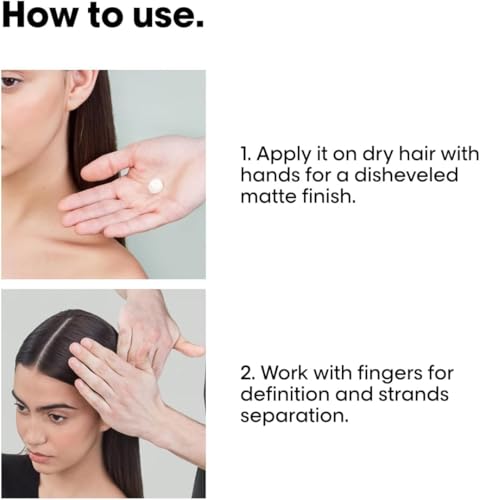 How to use.

1. Apply it on dry hair with hands for a disheveled matte finish.

2. Work with fingers for definition and strands separation.