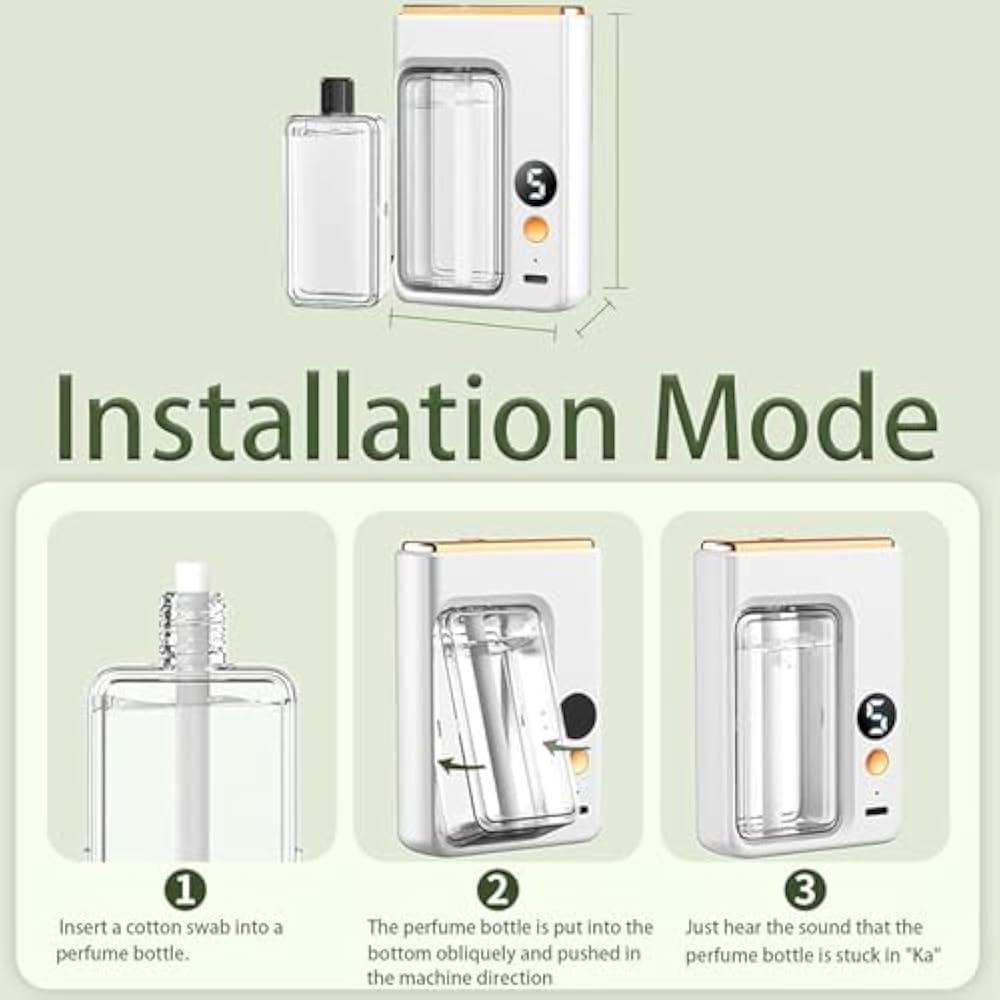 5

Installation Mode

5

1
Insert a cotton swab into a perfume bottle.

2
The perfume bottle is put into the bottom obliquely and pushed in the machine direction

3
Just hear the sound that the perfume bottle is stuck in "Ka"