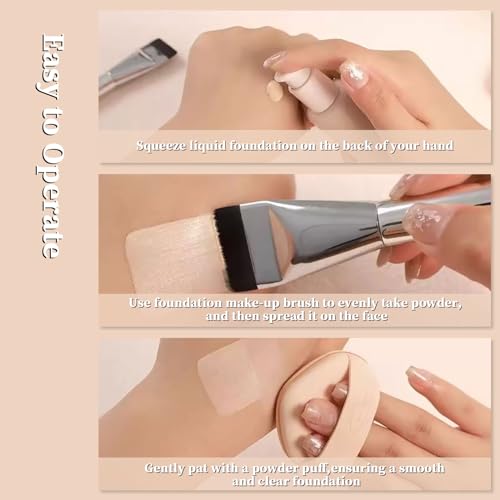 Easy to Operate

Squeeze liquid foundation on the back of your hand

Use foundation make-up brush to evenly take powder, and then spread it on the face

Gently pat with a powder puff,ensuring a smooth and clear foundation