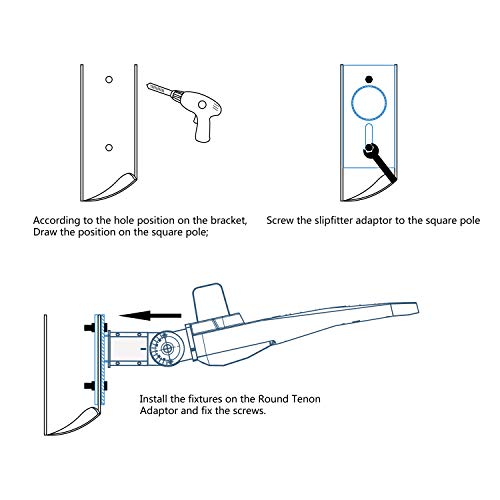 According to the hole position on the bracket,
Draw the position on the square pole;

Screw the slipfitter adaptor to the square pole

Install the fixtures on the Round Tenon
Adaptor and fix the screws.