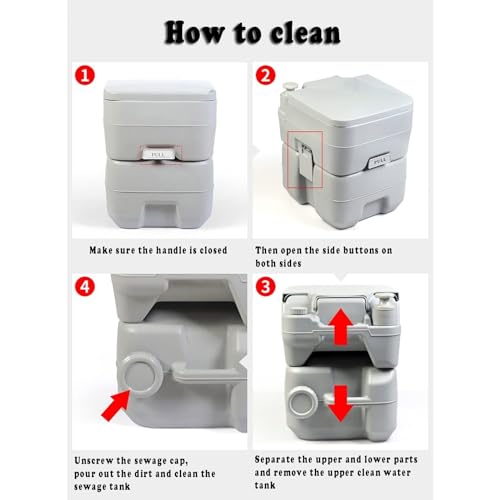 How to clean

1

PULL

Make sure the handle is closed

2

PULL

Then open the side buttons on both sides

4

Unscrew the sewage cap, pour out the dirt and clean the sewage tank

3

Separate the upper and lower parts and remove the upper clean water tank