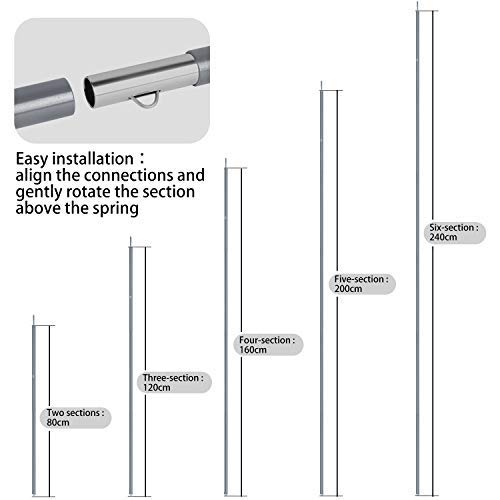 Easy installation：
align the connections and gently rotate the section above the spring

Two sections :
80cm

Three-section :
120cm

Four-section :
160cm

Five-section :
200cm

Six-section :
240cm