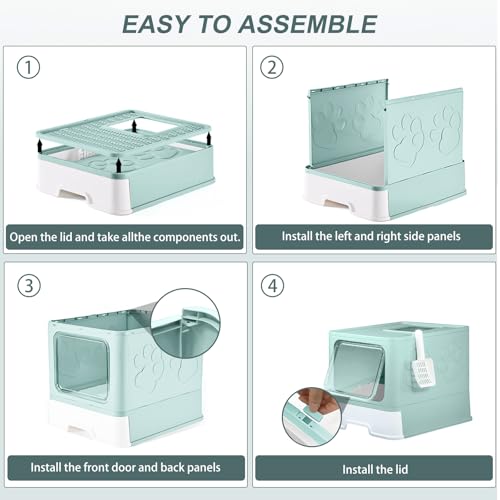 EASY TO ASSEMBLE

①

Open the lid and take allthe components out.

②

Install the left and right side panels

③

Install the front door and back panels

④

Install the lid