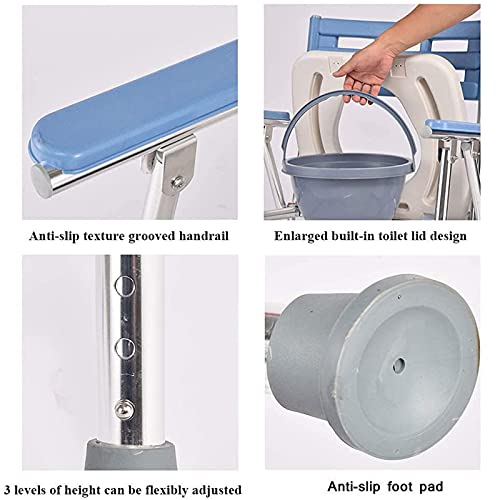 Anti-slip texture grooved handrail

Enlarged built-in toilet lid design

3 levels of height can be flexibly adjusted

Anti-slip foot pad