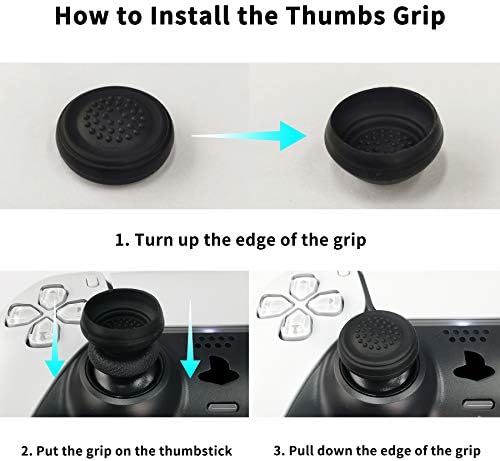 How to Install the Thumbs Grip

1. Turn up the edge of the grip

2. Put the grip on the thumbstick

3. Pull down the edge of the grip