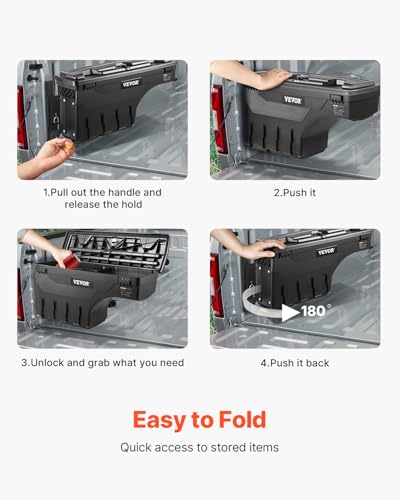 VEVOR

1.Pull out the handle and release the hold

VEVOR

2.Push it

VEVOR

3.Unlock and grab what you need

VEVOR

180°

4.Push it back

Easy to Fold

Quick access to stored items