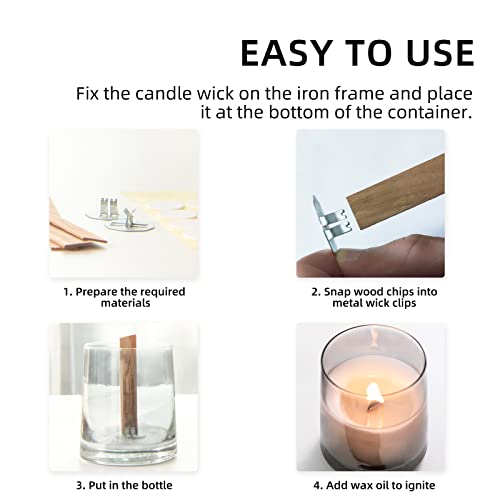 EASY TO USE

Fix the candle wick on the iron frame and place it at the bottom of the container.

1. Prepare the required materials

2. Snap wood chips into metal wick clips

3. Put in the bottle

4. Add wax oil to ignite