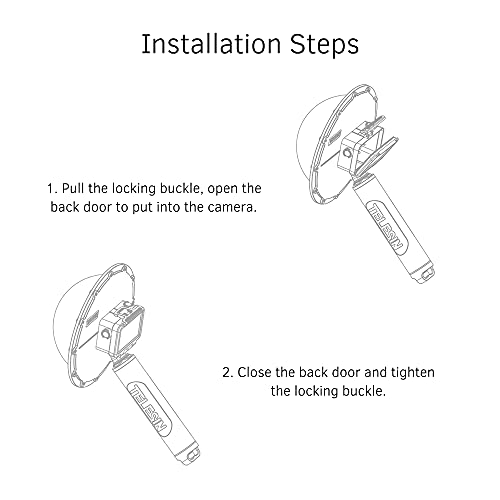 Installation Steps

1. Pull the locking buckle, open the back door to put into the camera.

TELESIN

TELESIN

2. Close the back door and tighten the locking buckle.