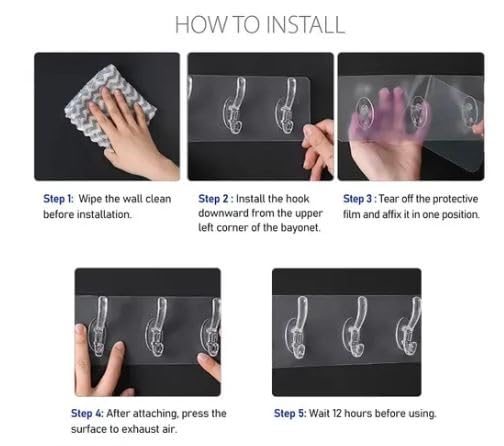 HOW TO INSTALL

Step 1: Wipe the wall clean before installation.

Step 2 : Install the hook downward from the upper left corner of the bayonet.

Step 3 : Tear off the protective film and affix it in one position.

Step 4: After attaching, press the surface to exhaust air.

Step 5: Wait 12 hours before using.