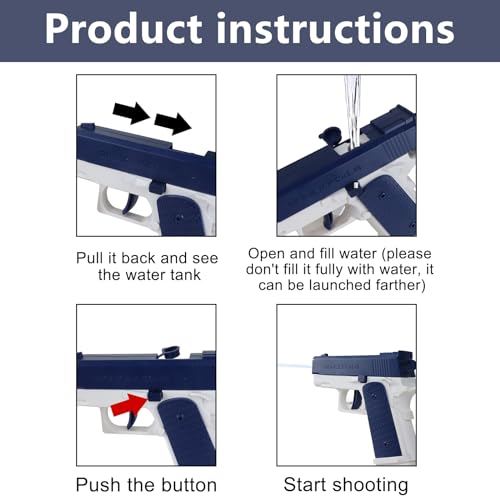 Product instructions

Pull it back and see the water tank

Open and fill water (please don't fill it fully with water, it can be launched farther)

Push the button

Start shooting