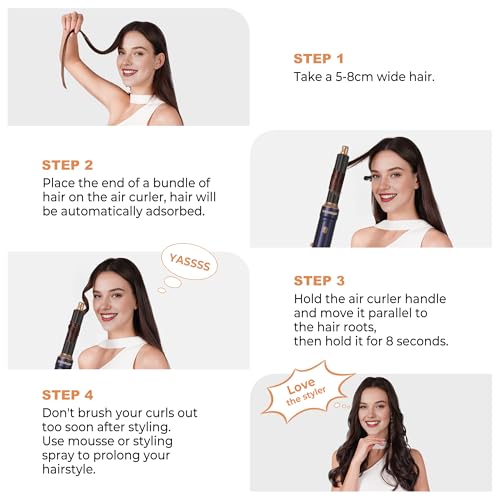 STEP 1
Take a 5-8cm wide hair.

STEP 2
Place the end of a bundle of hair on the air curler, hair will be automatically adsorbed.

YASSSS

STEP 3
Hold the air curler handle and move it parallel to the hair roots,
then hold it for 8 seconds.

STEP 4
Don't brush your curls out too soon after styling. Use mousse or styling spray to prolong your hairstyle.

Love the styler