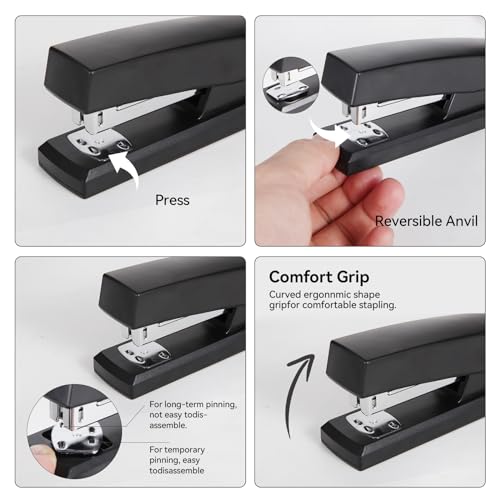 Press

Reversible Anvil

For long-term pinning, not easy todisassemble.

For temporary pinning, easy todisassemble

Comfort Grip

Curved ergonnmic shape gripfor comfortable stapling.