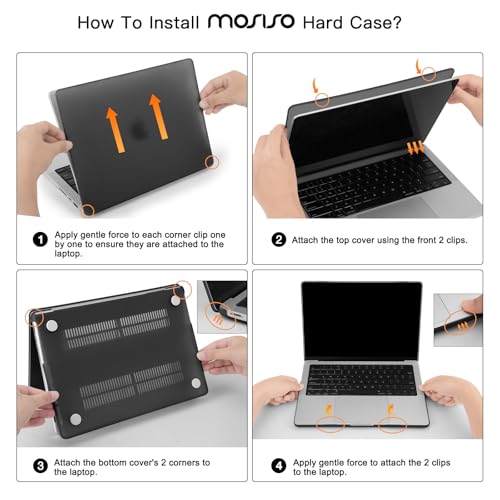 How To Install MOSISO Hard Case?

1 Apply gentle force to each corner clip one by one to ensure they are attached to the laptop.

2 Attach the top cover using the front 2 clips.

3 Attach the bottom cover's 2 corners to the laptop.

4 Apply gentle force to attach the 2 clips to the laptop.