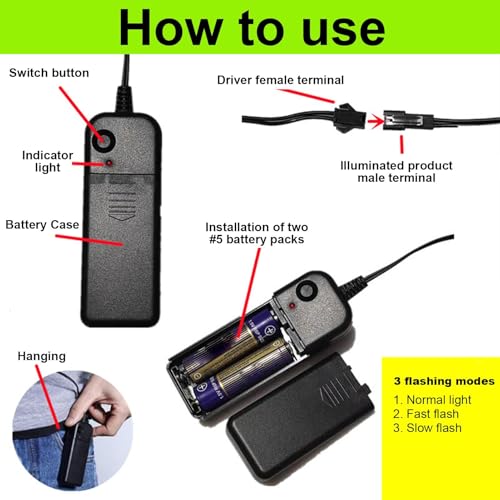 How to use

Switch button

Indicator light

Battery Case

Driver female terminal

Illuminated product male terminal

Installation of two #5 battery packs

Hanging

3 flashing modes
1. Normal light
2. Fast flash
3. Slow flash