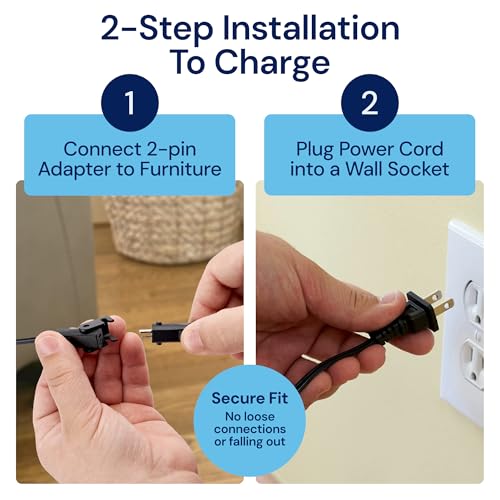 2-Step Installation To Charge

1

Connect 2-pin Adapter to Furniture

2

Plug Power Cord into a Wall Socket

Secure Fit

No loose connections or falling out