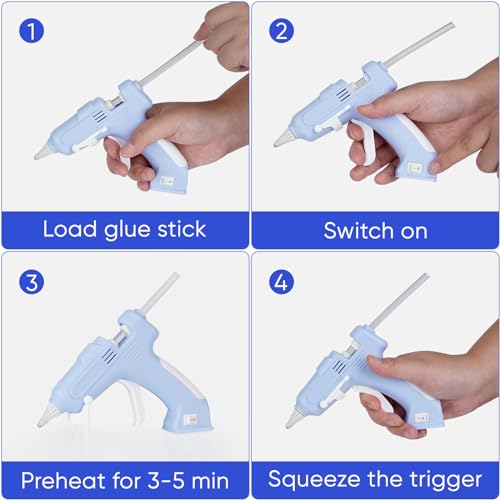 1

Load glue stick

2

Switch on

3

Preheat for 3-5 min

4

Squeeze the trigger