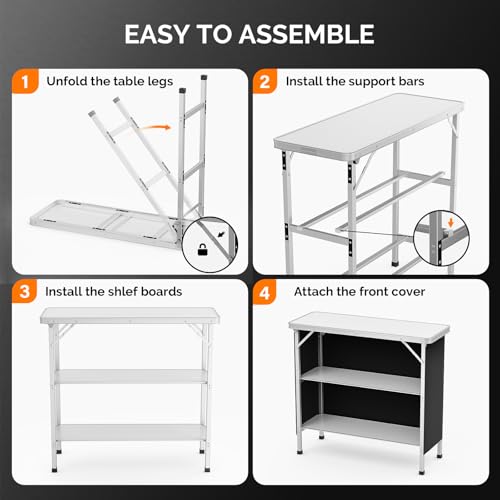 EASY TO ASSEMBLE

1 Unfold the table legs

2 Install the support bars

3 Install the shlef boards

4 Attach the front cover