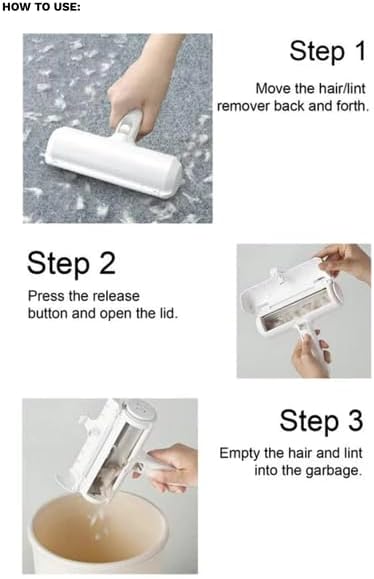 HOW TO USE:

Step 1

Move the hair/lint remover back and forth.

Step 2

Press the release button and open the lid.

Step 3

Empty the hair and lint into the garbage.