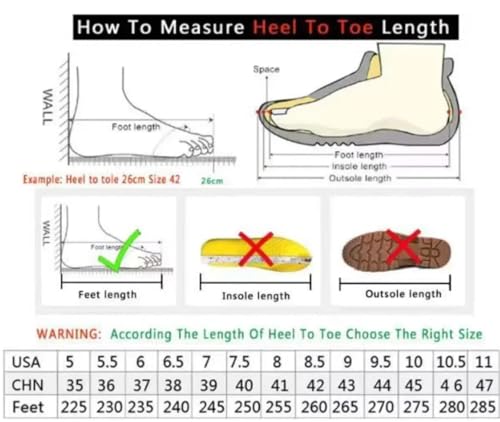 How To Measure Heel To Toe Length

WALL

Foot length

Example: Heel to tole 26cm Size 42

26cm

Space

Foot length
Insole length
Outsole length

WALL

Foot length

Feet length

Insole length

Outsole length

WARNING: According The Length Of Heel To Toe Choose The Right Size

| USA | 5 | 5.5 | 6 | 6.5 | 7 | 7.5 | 8 | 8.5 | 9 | 9.5 | 10 | 10.5 | 11 |
|---|---|---|---|---|---|---|---|---|---|---|---|---|---|
| CHN | 35 | 36 | 37 | 38 | 39 | 40 | 41 | 42 | 43 | 44 | 45 | 4 6 | 47 |
| Feet | 225 | 230 | 235 | 240 | 245 | 250 | 255 | 260 | 265 | 270 | 275 | 280 | 285 |