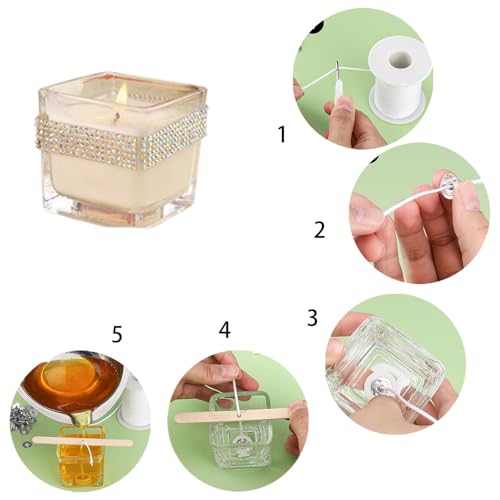 1

2

3

5

4