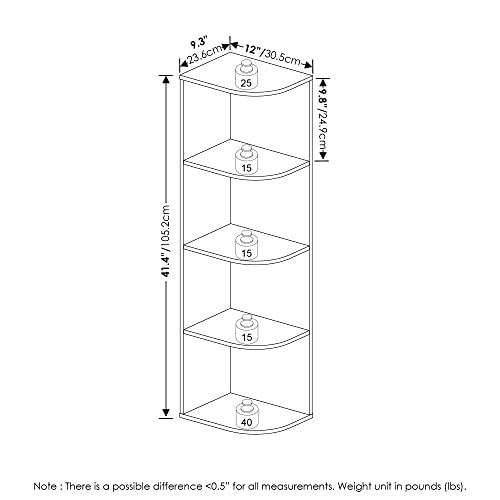 9.3"
23.6cm
12"/30.5cm
9.8"/24.9cm
41.4"/105.2cm
25
15
15
15
40

Note : There is a possible difference <0.5" for all measurements. Weight unit in pounds (lbs).