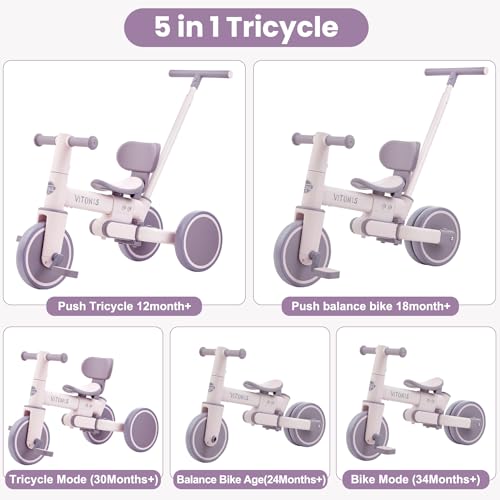 5 in 1 Tricycle

VITONIS

Push Tricycle 12month+

VITONIS

Push balance bike 18month+

VITONIS

Tricycle Mode (30Months+)

VITONIS

Balance Bike Age(24Months+)

VITONIS

Bike Mode (34Months+)