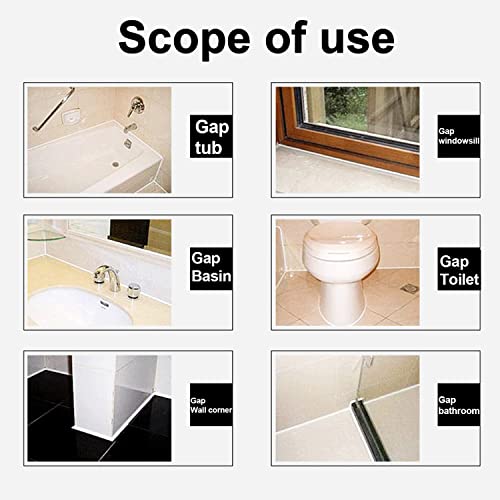 Scope of use

Gap tub

Gap windowsill

Gap Basin

Gap Toilet

Gap Wall corner

Gap bathroom