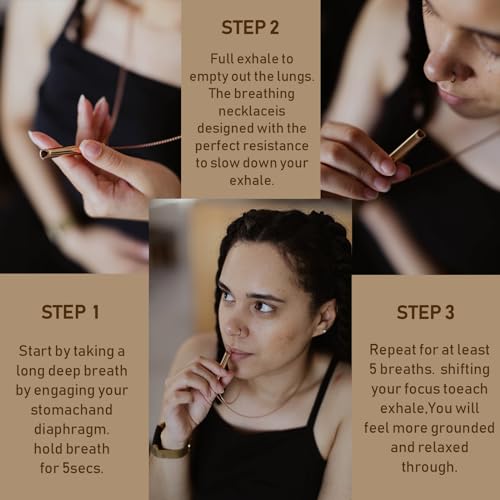 STEP 2

Full exhale to empty out the lungs. The breathing necklaceis designed with the perfect resistance to slow down your exhale.

STEP 1

Start by taking a long deep breath by engaging your stomachand diaphragm. hold breath for 5secs.

STEP 3

Repeat for at least 5 breaths. shifting your focus toeach exhale,You will feel more grounded and relaxed through.