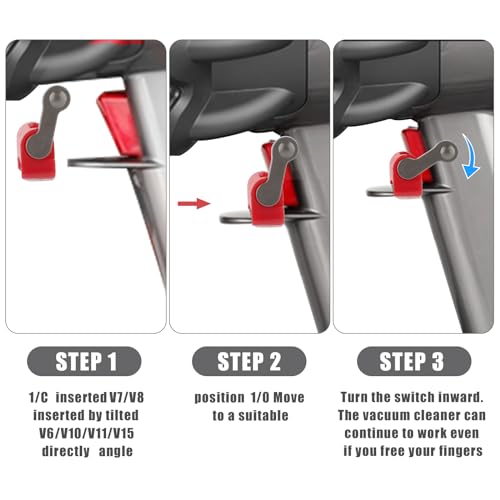 STEP 1

1/C inserted V7/V8 inserted by tilted V6/V10/V11/V15 directly angle

STEP 2

position 1/0 Move to a suitable

STEP 3

Turn the switch inward. The vacuum cleaner can continue to work even if you free your fingers