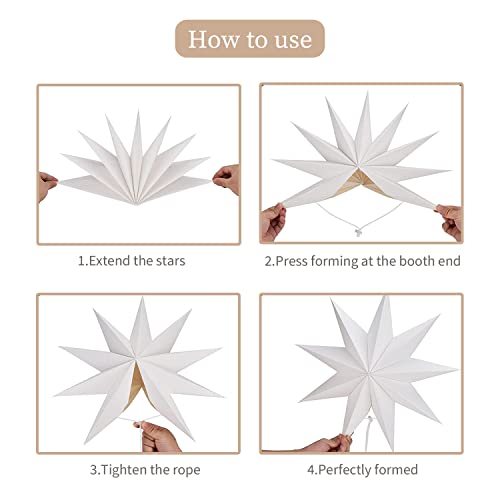 How to use

1.Extend the stars

2.Press forming at the booth end

3.Tighten the rope

4.Perfectly formed