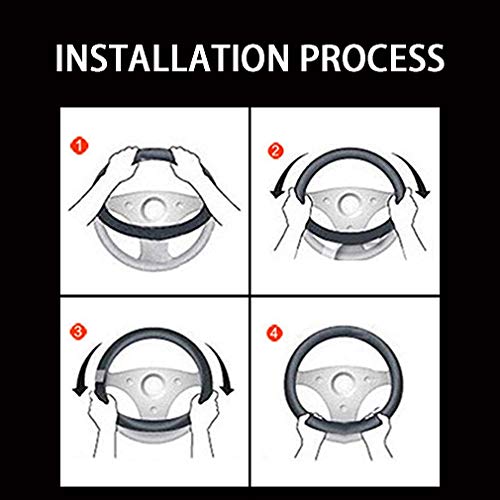 INSTALLATION PROCESS

1

2

3

4