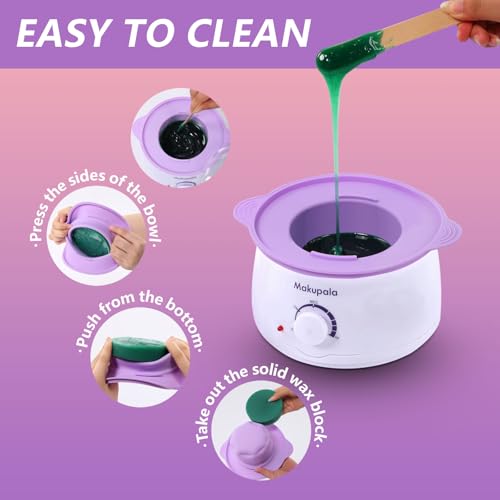 EASY TO CLEAN

·Press the sides of the bowl·

·Push from the bottom·

·Take out the solid wax block·

Makupala