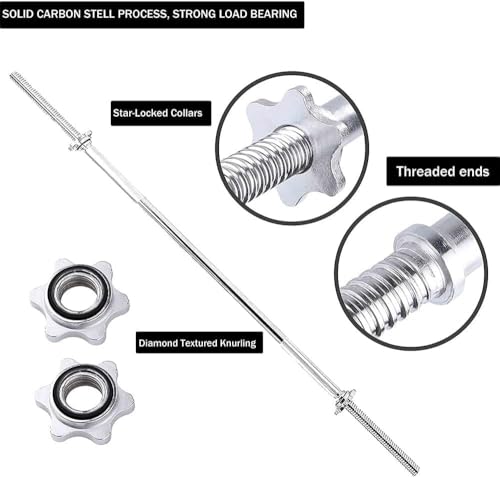 SOLID CARBON STELL PROCESS, STRONG LOAD BEARING

Star-Locked Collars

Threaded ends

Diamond Textured Knurling