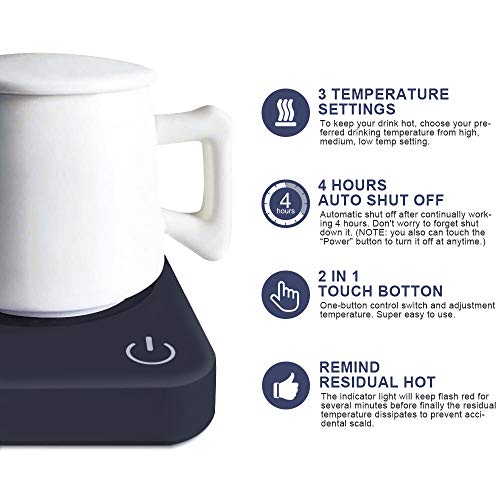 3 TEMPERATURE SETTINGS
To keep your drink hot, choose your preferred drinking temperature from high, medium, low temp setting.

4 hours

4 HOURS AUTO SHUT OFF
Automatic shut off after continually working 4 hours. Don't worry to forget shut down it. (NOTE: you also can touch the "Power" button to turn it off at anytime.)

2 IN 1 TOUCH BOTTON
One-button control switch and adjustment temperature. Super easy to use.

REMIND RESIDUAL HOT
The indicator light will keep flash red for several minutes before finally the residual temperature dissipates to prevent accidental scald.