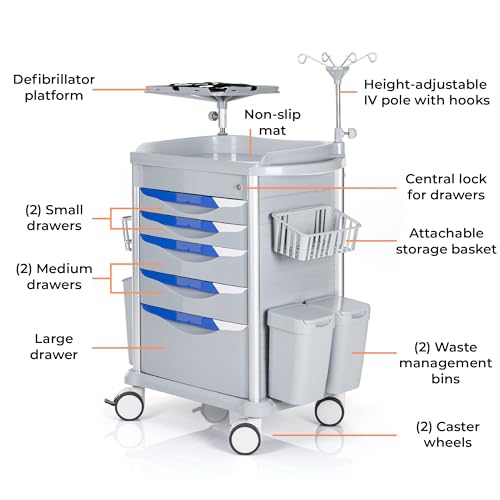 Defibrillator platform

Non-slip mat

Height-adjustable IV pole with hooks

Central lock for drawers

(2) Small drawers

Attachable storage basket

(2) Medium drawers

Large drawer

(2) Waste management bins

(2) Caster wheels