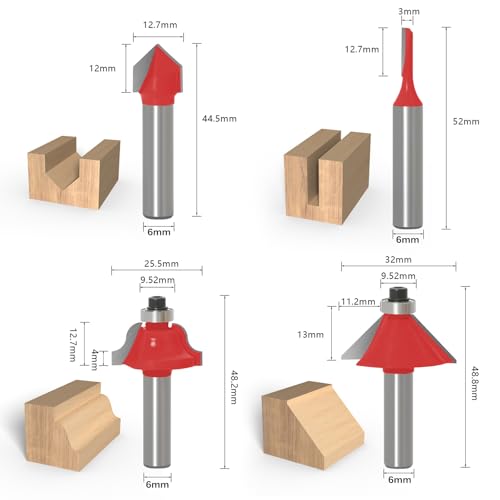 12.7mm
12mm
44.5mm
6mm

3mm
12.7mm
52mm
6mm

25.5mm
9.52mm
12.7mm
4mm
48.2mm
6mm

32mm
9.52mm
11.2mm
13mm
48.8mm
6mm