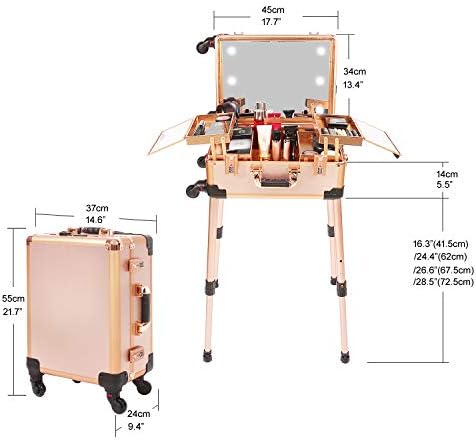 45cm
17.7"

34cm
13.4"

14cm
5.5"

16.3"(41.5cm)
/24.4"(62cm)
/26.6"(67.5cm)
/28.5"(72.5cm)

37cm
14.6"

55cm
21.7"

24cm
9.4"