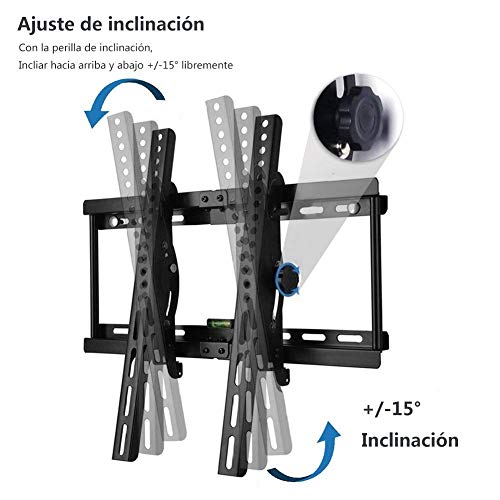 Ajuste de inclinación

Con la perilla de inclinación,
Incliar hacia arriba y abajo +/-15° libremente

+/-15°
Inclinación