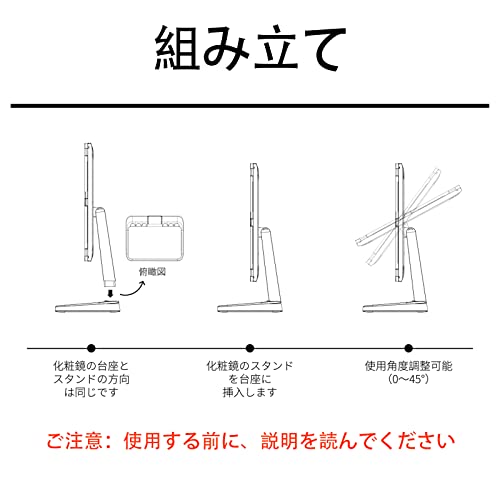 組み立て

俯瞰図

化粧鏡の台座とスタンドの方向は同じです

化粧鏡のスタンドを台座に挿入します

使用角度調整可能（0～45°）

ご注意：使用する前に、説明を読んでください