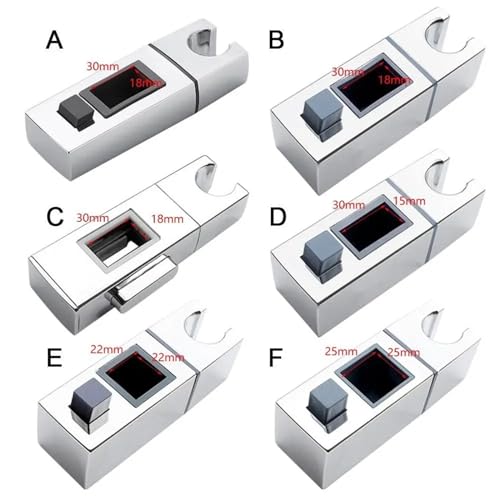 A
30mm
18mm

B
30mm
18mm

C
30mm
18mm

D
30mm
15mm

E
22mm
22mm

F
25mm
25mm