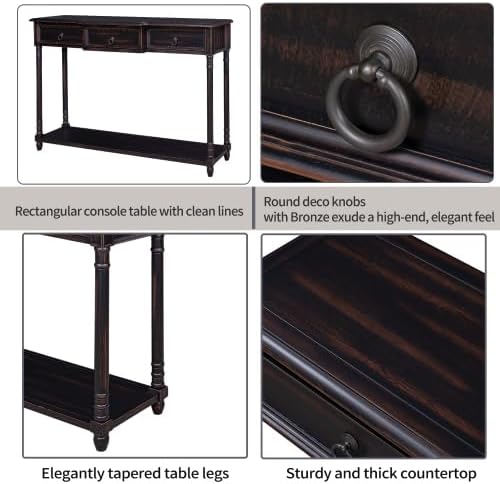 Rectangular console table with clean lines

Round deco knobs
with Bronze exude a high-end, elegant feel

Elegantly tapered table legs

Sturdy and thick countertop