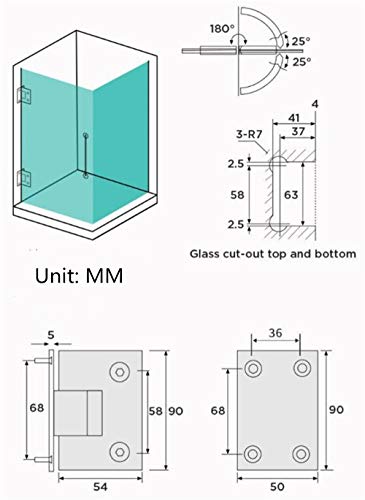 180°
25°
25°

4
41
37
3-R7
2.5
58
63
2.5
Glass cut-out top and bottom

Unit: MM

5
68
58
90
54

36
68
90
50