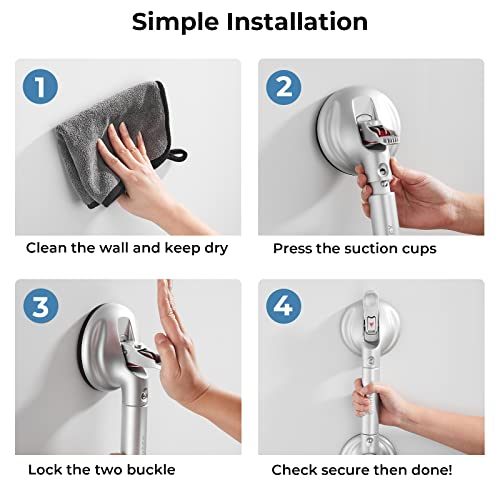 Simple Installation

1

Clean the wall and keep dry

2

Press the suction cups

3

Lock the two buckle

4

Check secure then done!